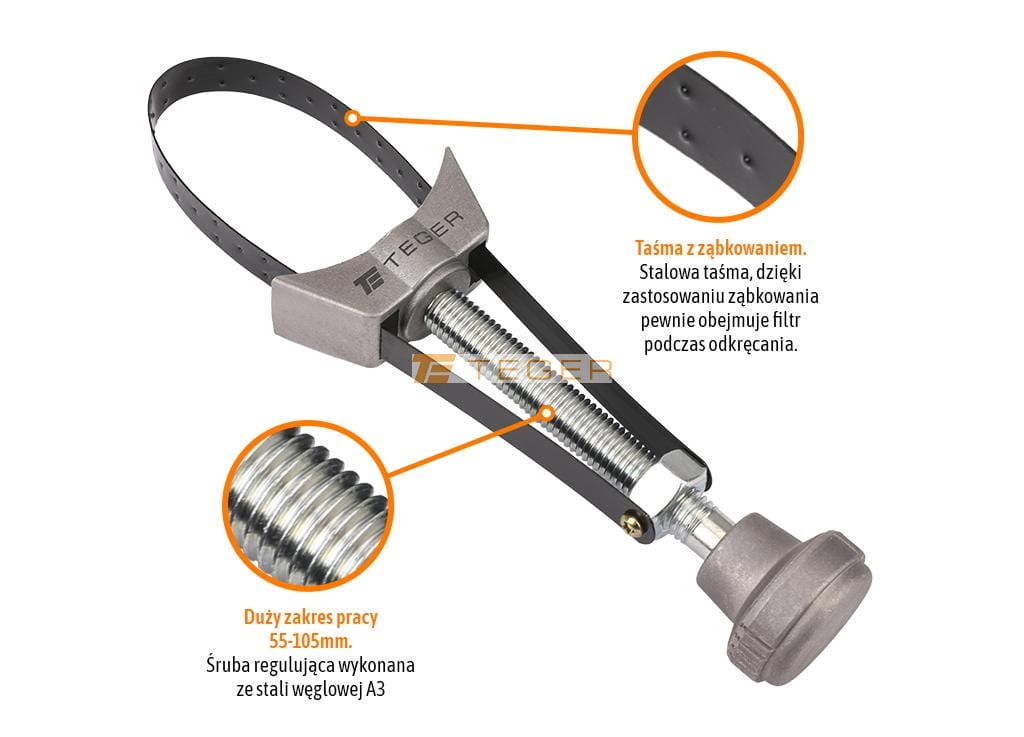 TEGER

Taśma z ząbkowaniem.
Stalowa taśma, dzięki zastosowaniu ząbkowania pewnie obejmuje filtr podczas odkręcania.

TEGER

Duży zakres pracy 55-105mm.
Śruba regulująca wykonana ze stali węglowej A3