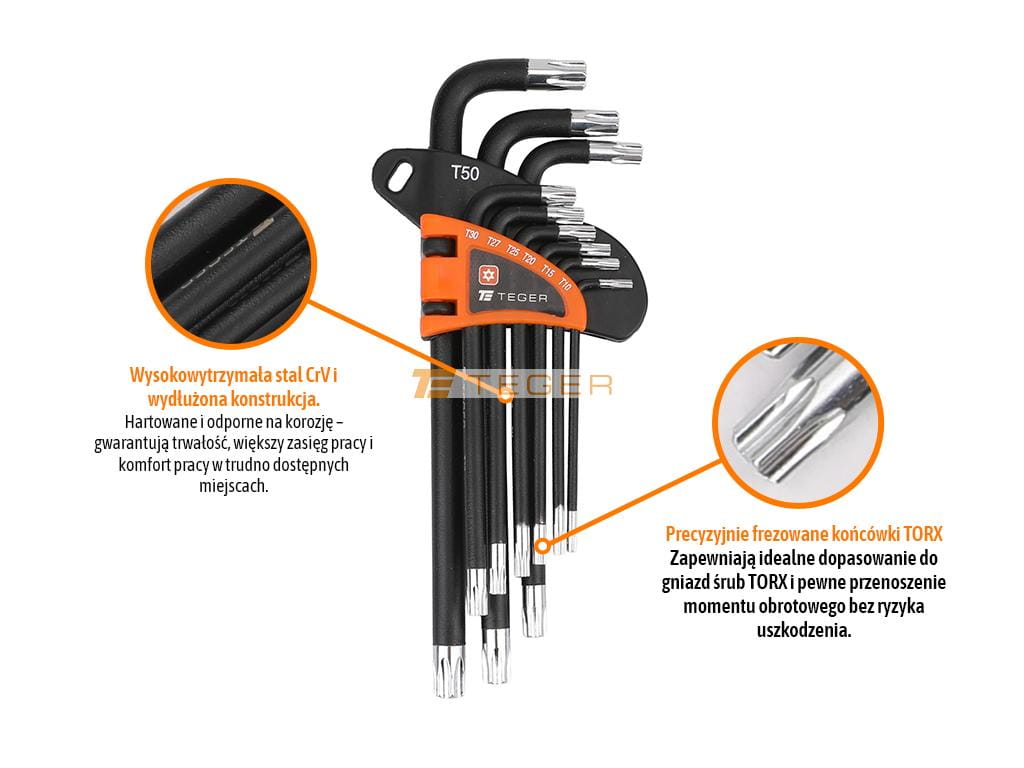 T50

T30 T27 T25 T20 T15 T10

TEGER

TEGER

Wysokowytrzymała stal CrV i wydłużona konstrukcja.
Hartowane i odporne na korozję – gwarantują trwałość, większy zasięg pracy i komfort pracy w trudno dostępnych miejscach.

Precyzyjnie frezowane końcówki TORX
Zapewniają idealne dopasowanie do gniazd śrub TORX i pewne przenoszenie momentu obrotowego bez ryzyka uszkodzenia.